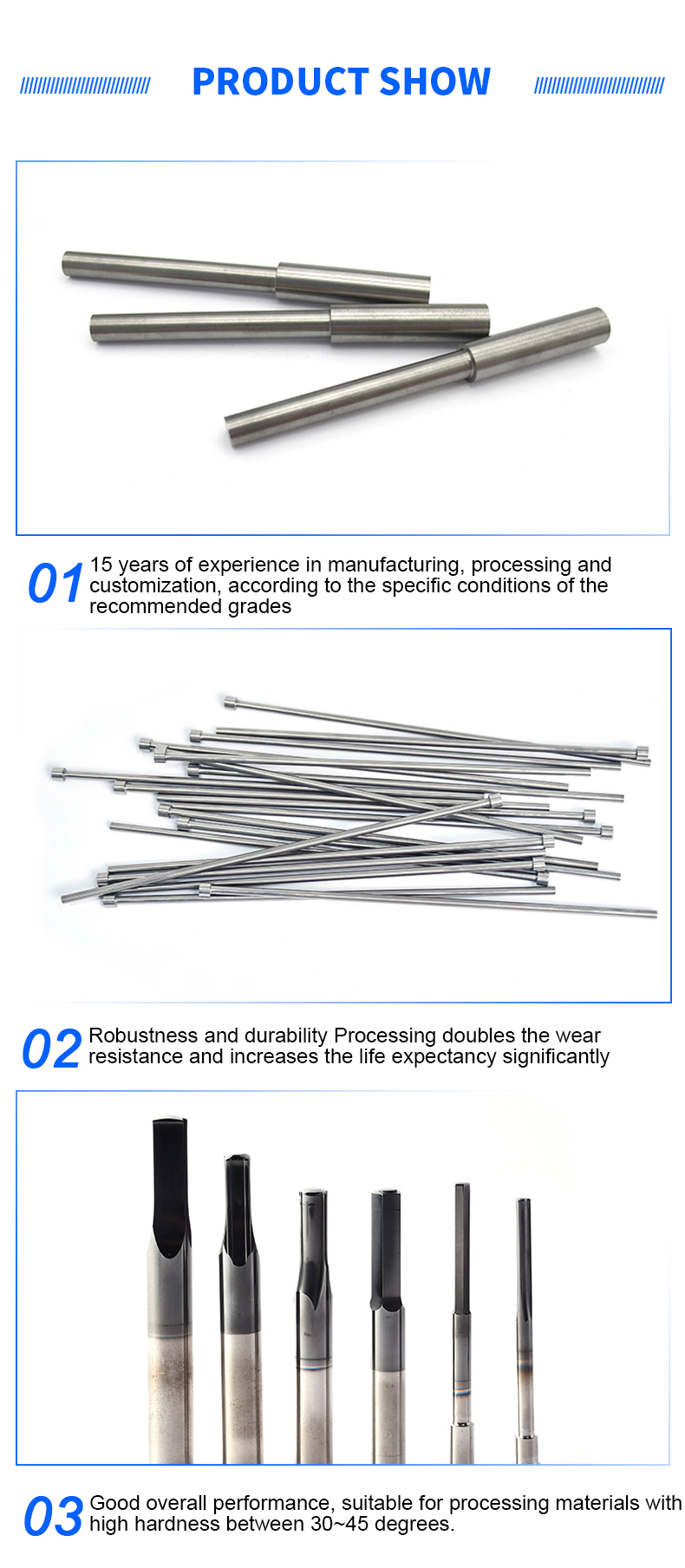 PRODUCT SHOW

01 15 years of experience in manufacturing, processing and customization, according to the specific conditions of the recommended grades

02 Robustness and durability Processing doubles the wear resistance and increases the life expectancy significantly

03 Good overall performance, suitable for processing materials with high hardness between 30~45 degrees.